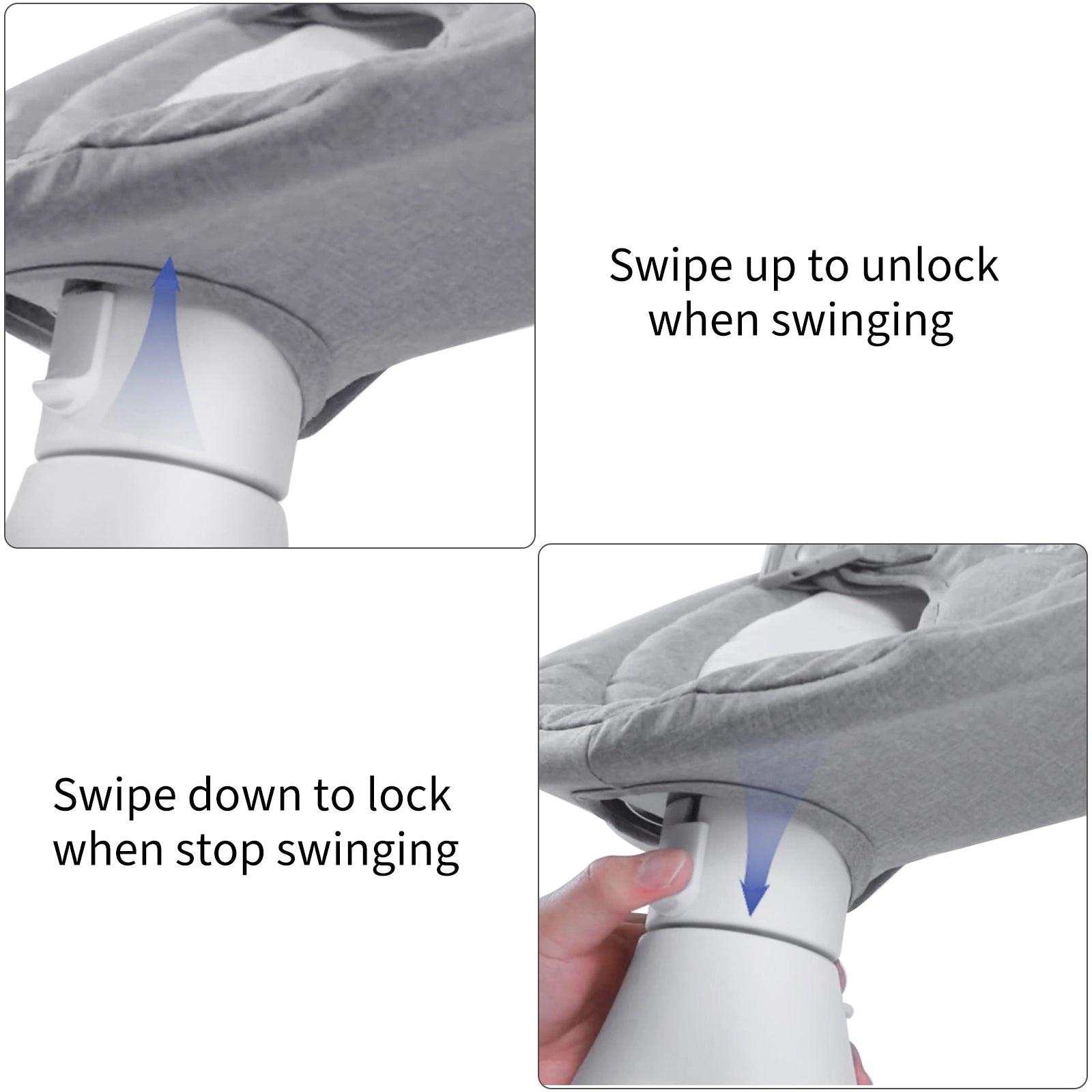 Swipe up to unlock when swinging

Swipe down to lock when stop swinging